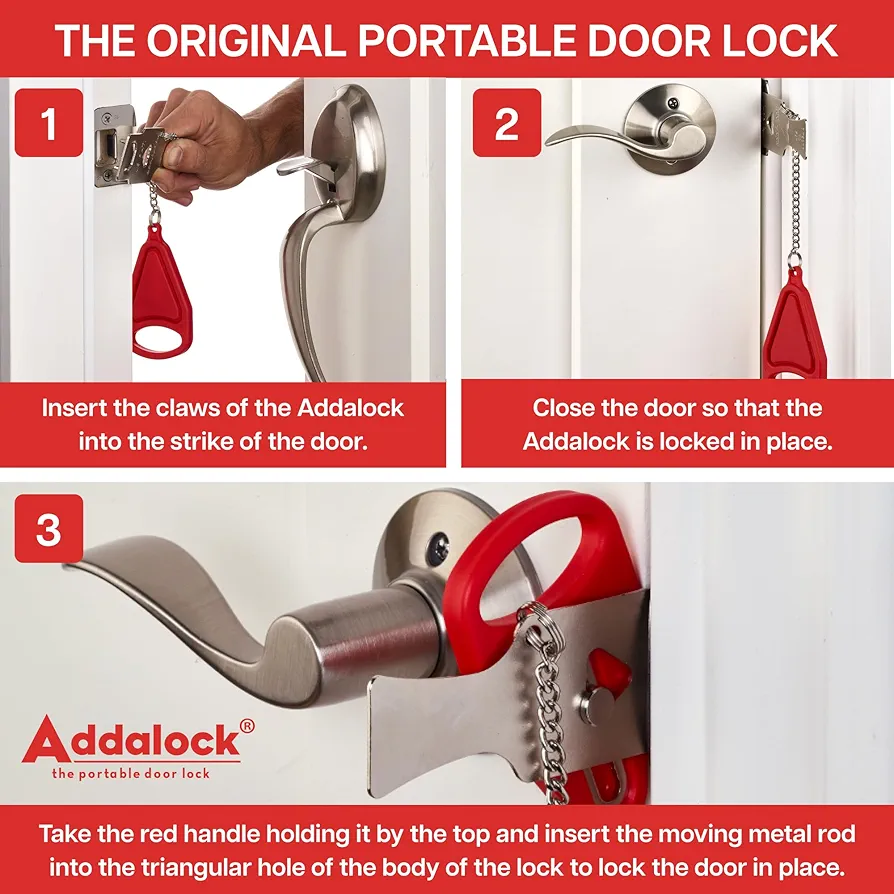 THE ORIGINAL PORTABLE DOOR LOCK

1

Insert the claws of the Addalock into the strike of the door.

2

Close the door so that the Addalock is locked in place.

3

Addalock®
the portable door lock

Take the red handle holding it by the top and insert the moving metal rod into the triangular hole of the body of the lock to lock the door in place.